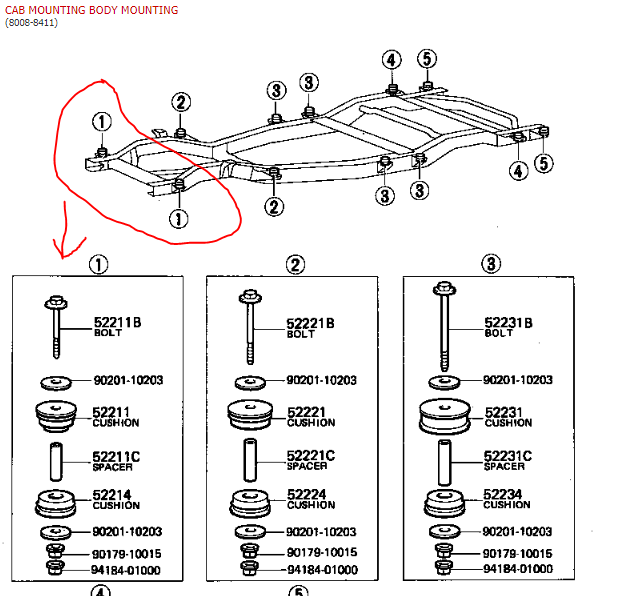 CAB MOUNTING BODY MOUNTING
(8008-8411)

① ② ③ ③ ④ ⑤ ① ② ③ ③ ④ ⑤

①
52211B
BOLT
90201-10203
52211
CUSHION
52211C
SPACER
52214
CUSHION
90201-10203
90179-10015
94184-01000

②
52221B
BOLT
90201-10203
52221
CUSHION
52221C
SPACER
52224
CUSHION
90201-10203
90179-10015
94184-01000

③
52231B
BOLT
90201-10203
52231
CUSHION
52231C
SPACER
52234
CUSHION
90201-10203
90179-10015
94184-01000

④ ⑤