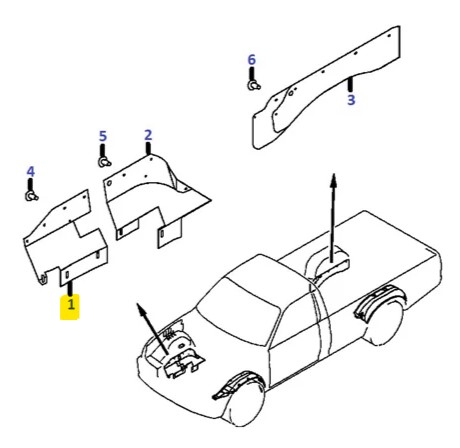 6
3
5
2
4
1