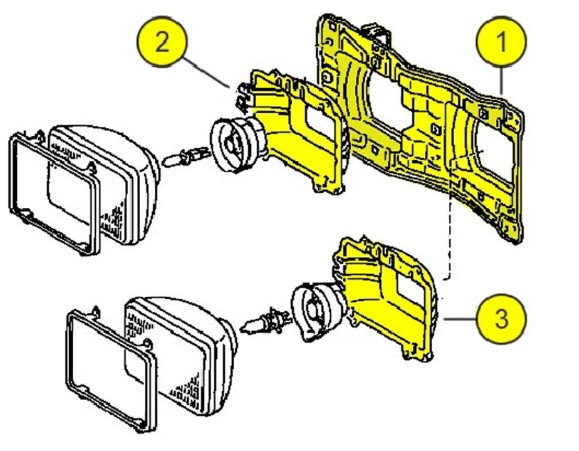 2
1
3