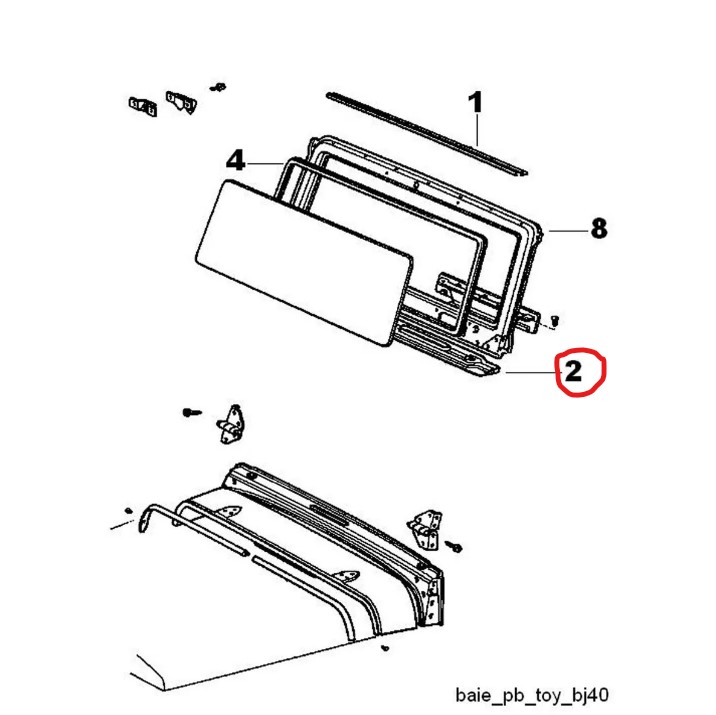 1
4
8
2
baie_pb_toy_bj40